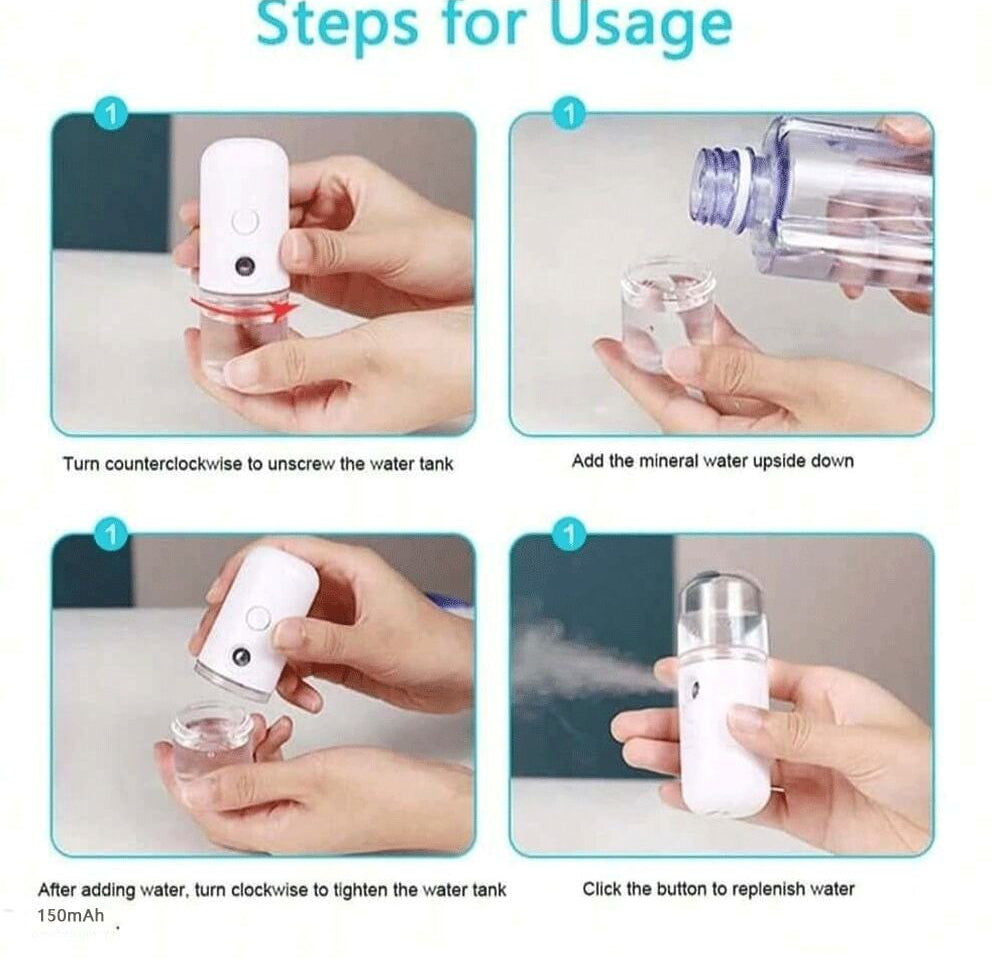 Steps for Usage

1

Turn counterclockwise to unscrew the water tank

1

Add the mineral water upside down

1

After adding water, turn clockwise to tighten the water tank

150mAh

1

Click the button to replenish water